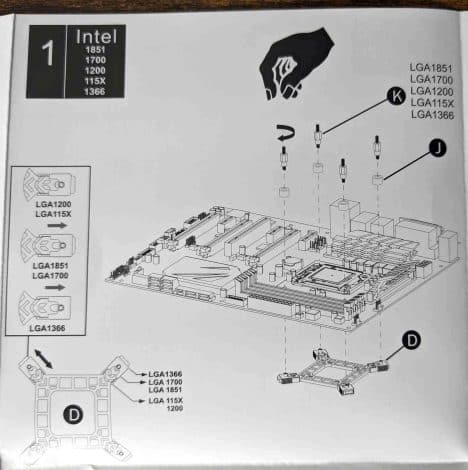 1

Intel
1851
1700
1200
115X
1366

LGA1851
LGA1700
LGA1200
LGA115X
LGA1366

K

J

LGA1200
LGA115X

LGA1851
LGA1700

LGA1366

D

LGA1366
LGA 1700
LGA 1851
LGA 115X
1200

D